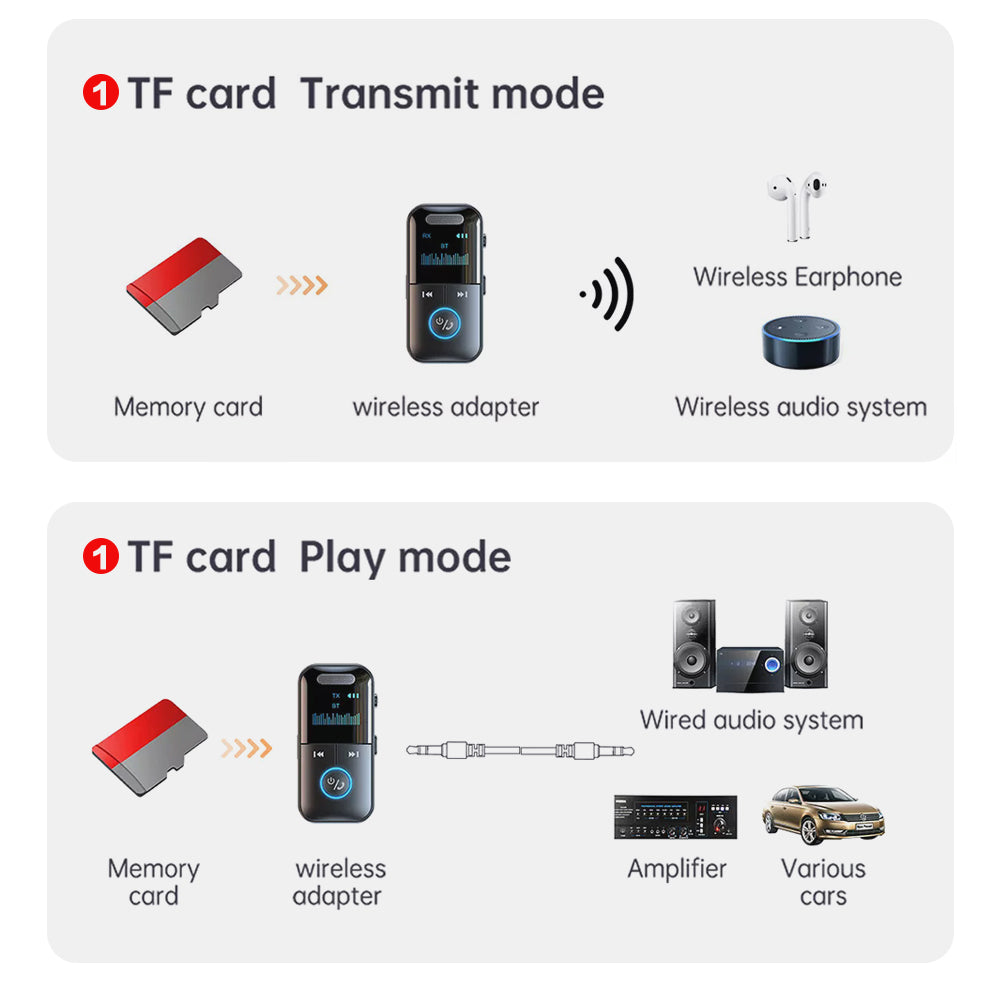 1 TF card Transmit mode

RX
BT

Memory card

wireless adapter

Wireless Earphone

Wireless audio system

1 TF card Play mode

TX
BT

Memory card

wireless adapter

Wired audio system

Amplifier

Various cars